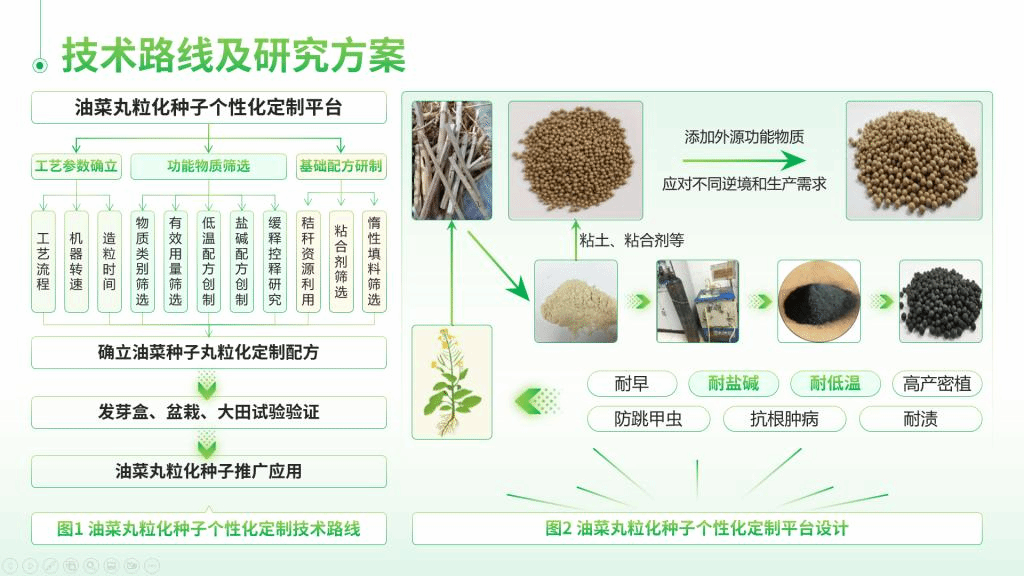 技术路线及研究方案

油菜丸粒化种子个性化定制平台

工艺参数确立
功能物质筛选
基础配方研制

工艺流程
机器转速
造粒时间
物质类别筛选
有效用量筛选
低温配方创制
盐碱配方创制
缓释控释研究
秸秆资源利用
粘合剂筛选
惰性填料筛选

确立油菜种子丸粒化定制配方

发芽盒、盆栽、大田试验验证

油菜丸粒化种子推广应用

图1 油菜丸粒化种子个性化定制技术路线

添加外源功能物质
应对不同逆境和生产需求
粘土、粘合剂等

耐旱
耐盐碱
耐低温
高产密植
防跳甲虫
抗根肿病
耐渍

图2 油菜丸粒化种子个性化定制平台设计